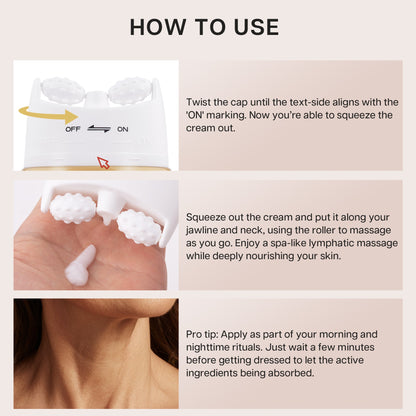 HOW TO USE

OFF ON

Twist the cap until the text-side aligns with the 'ON' marking. Now you're able to squeeze the cream out.

Squeeze out the cream and put it along your jawline and neck, using the roller to massage as you go. Enjoy a spa-like lymphatic massage while deeply nourishing your skin.

Pro tip: Apply as part of your morning and nighttime rituals. Just wait a few minutes before getting dressed to let the active ingredients being absorbed.